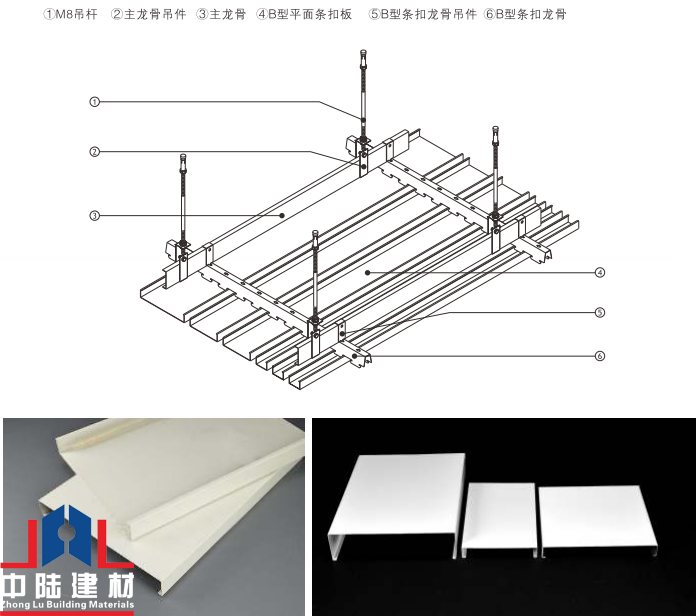 ①M8吊杆 ②主龙骨吊件 ③主龙骨 ④B型平面条扣板 ⑤B型条扣龙骨吊件 ⑥B型条扣龙骨

①
②
③
④
⑤
⑥

中陆建材
Zhong Lu Building Materials